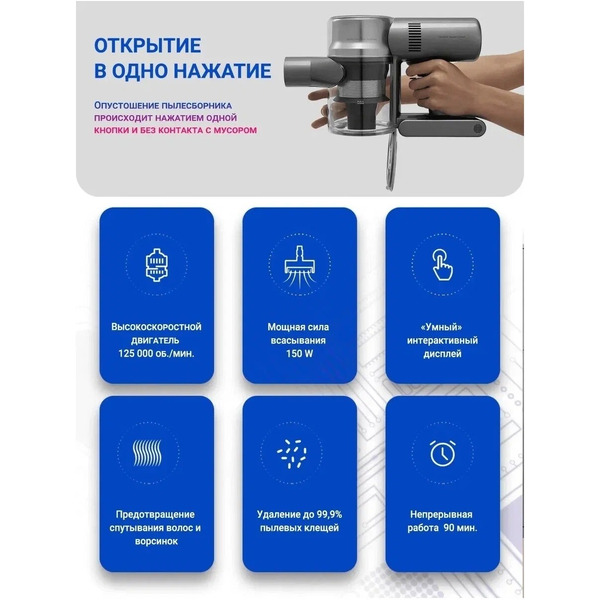 ОТКРЫТИЕ
В ОДНО НАЖАТИЕ

Опустошение пылесборника происходит нажатием одной кнопки и без контакта с мусором

Высокоскоростной двигатель 125 000 об./мин.

Мощная сила всасывания 150 W

«Умный» интерактивный дисплей

Предотвращение спутывания волос и ворсинок

Удаление до 99,9% пылевых клещей

Непрерывная работа 90 мин.