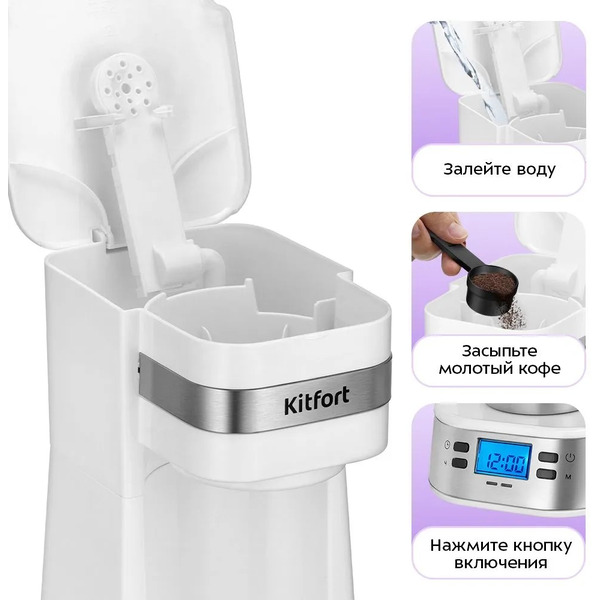 Kitfort

Залейте воду

Засыпьте молотый кофе

12:00

M

Нажмите кнопку включения