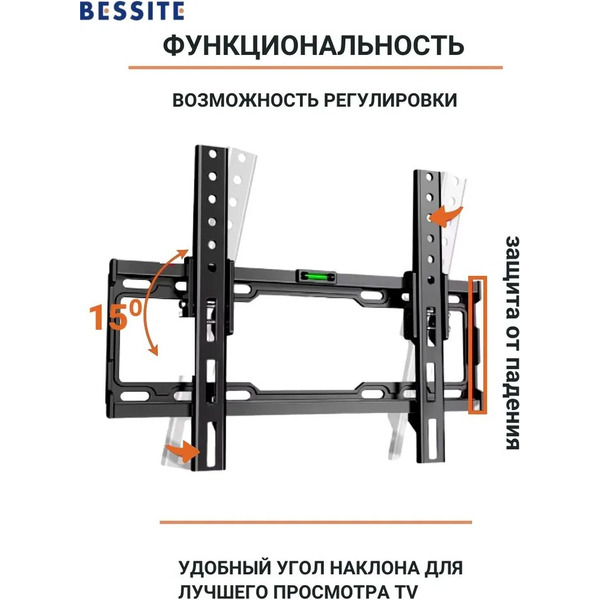 BESSITE

ФУНКЦИОНАЛЬНОСТЬ

ВОЗМОЖНОСТЬ РЕГУЛИРОВКИ

$15^0$

защита от падения

УДОБНЫЙ УГОЛ НАКЛОНА ДЛЯ ЛУЧШЕГО ПРОСМОТРА TV