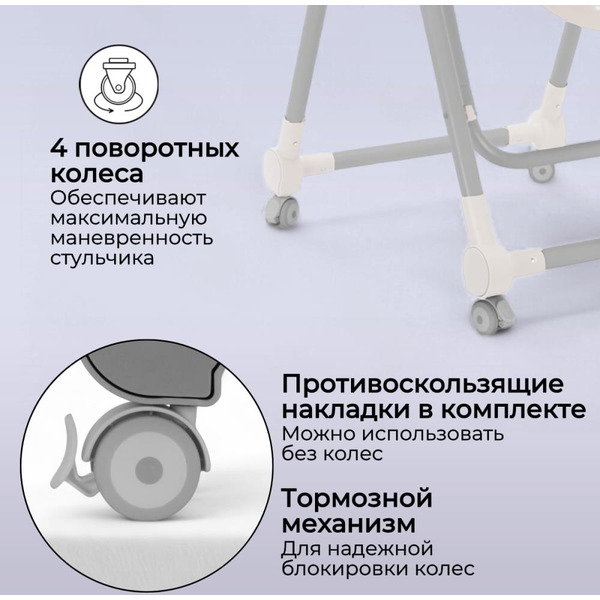 4 поворотных колеса
Обеспечивают максимальную маневренность стульчика

Противоскользящие накладки в комплекте
Можно использовать без колес

Тормозной механизм
Для надежной блокировки колес