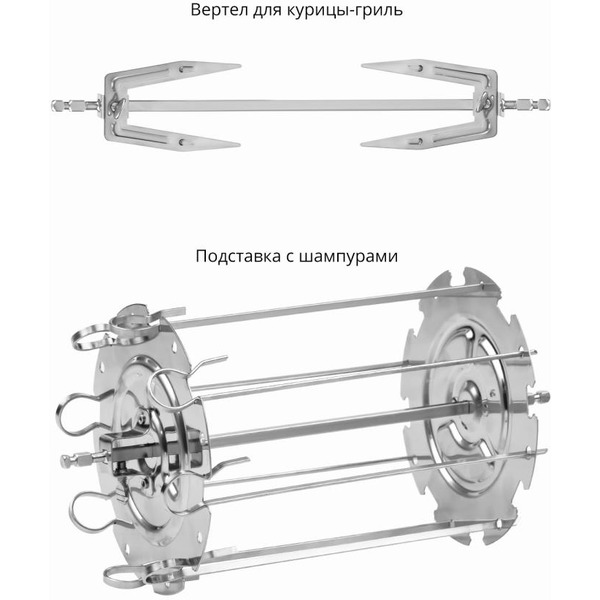 Вертел для курицы-гриль

Подставка с шампурами