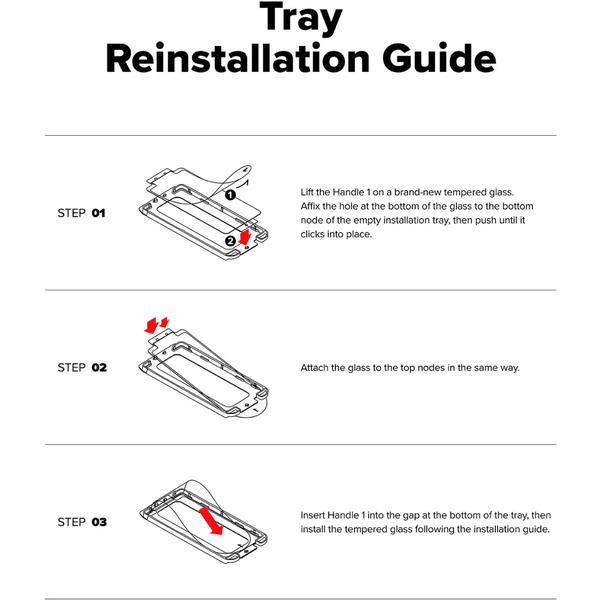 Tray
Reinstallation Guide

STEP 01

1

2

Lift the Handle 1 on a brand-new tempered glass. Affix the hole at the bottom of the glass to the bottom node of the empty installation tray, then push until it clicks into place.

STEP 02

Attach the glass to the top nodes in the same way.

STEP 03

Insert Handle 1 into the gap at the bottom of the tray, then install the tempered glass following the installation guide.