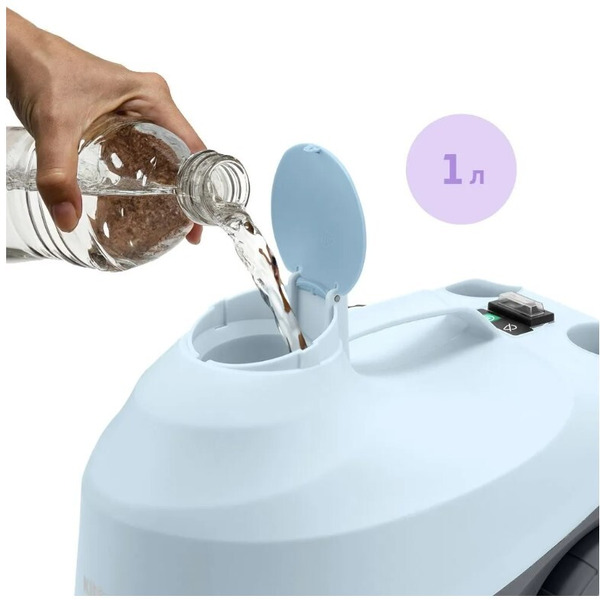 1 л