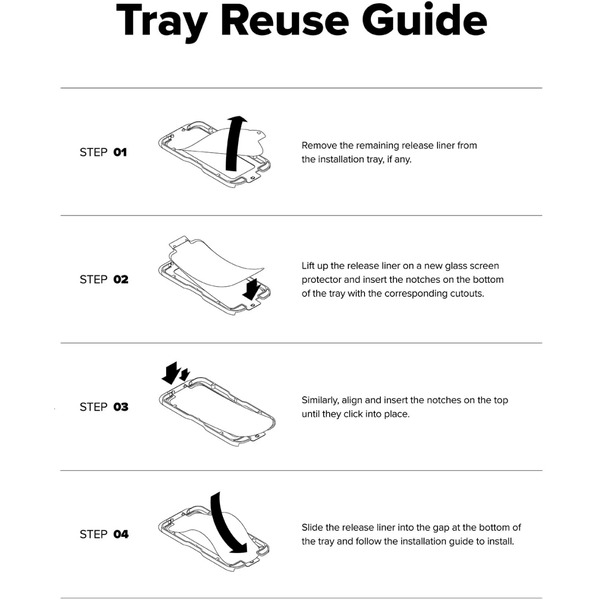 Tray Reuse Guide

STEP 01

Remove the remaining release liner from the installation tray, if any.

STEP 02

Lift up the release liner on a new glass screen protector and insert the notches on the bottom of the tray with the corresponding cutouts.

STEP 03

Similarly, align and insert the notches on the top until they click into place.

STEP 04

Slide the release liner into the gap at the bottom of the tray and follow the installation guide to install.