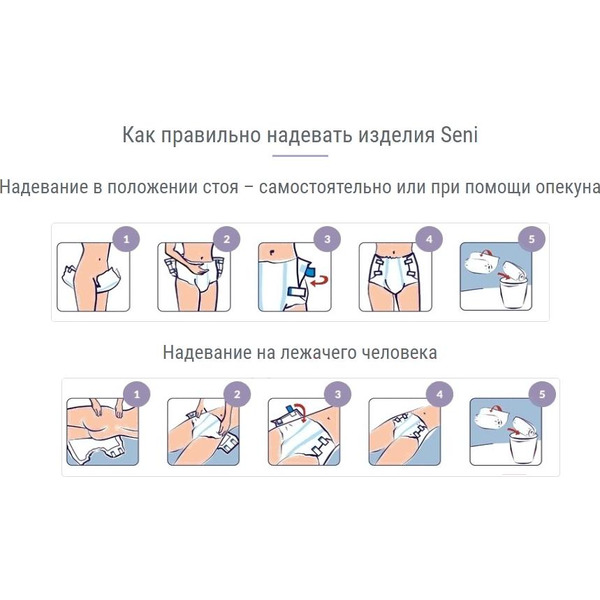 Как правильно надевать изделия Seni

Надевание в положении стоя – самостоятельно или при помощи опекуна

1 2 3 4 5

Надевание на лежачего человека

1 2 3 4 5