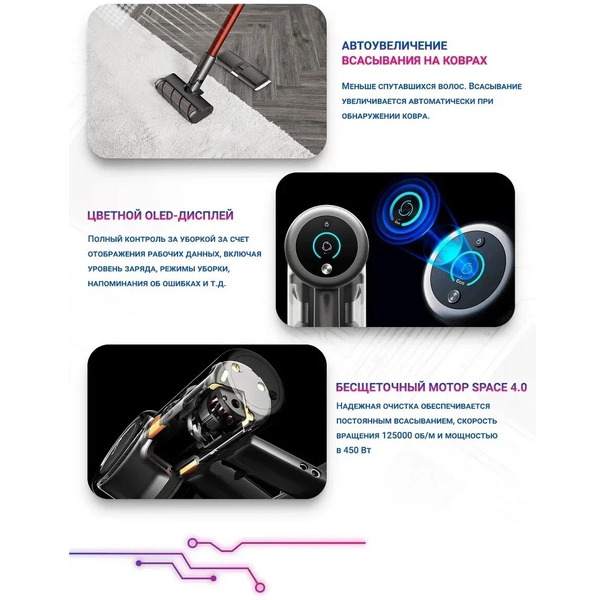 АВТОУВЕЛИЧЕНИЕ
ВСАСЫВАНИЯ НА КОВРАХ

Меньше спутавшихся волос. Всасывание увеличивается автоматически при обнаружении ковра.

ЦВЕТНОЙ OLED-ДИСПЛЕЙ

Полный контроль за уборкой за счет отображения рабочих данных, включая уровень заряда, режимы уборки, напоминания об ошибках и т.д.

Eco

Eco

БЕСЩЕТОЧНЫЙ МОТОР SPACE 4.0

Надежная очистка обеспечивается постоянным всасыванием, скорость вращения 125000 об/м и мощностью в 450 Вт