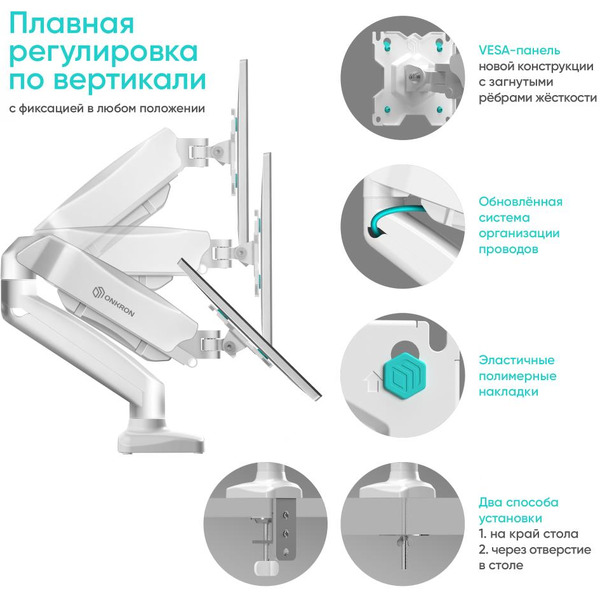 Плавная регулировка по вертикали

с фиксацией в любом положении

ONKRON

VESA-панель новой конструкции с загнутыми рёбрами жёсткости

Обновлённая система организации проводов

Эластичные полимерные накладки

Два способа установки
1. на край стола
2. через отверстие в столе