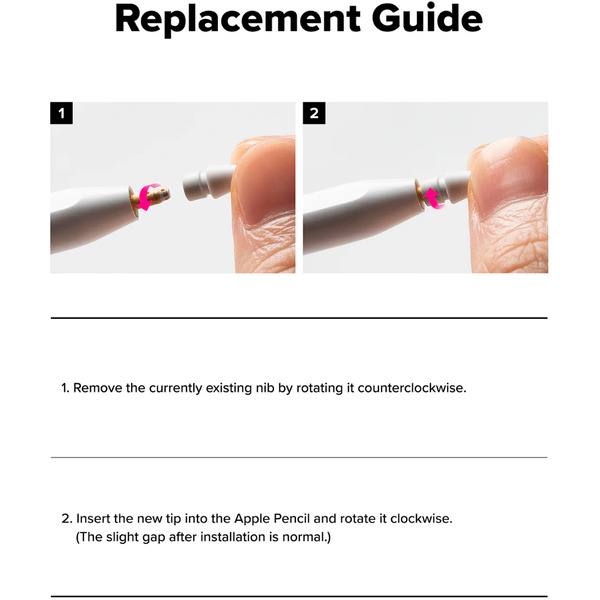 Replacement Guide

1

2

1. Remove the currently existing nib by rotating it counterclockwise.

2. Insert the new tip into the Apple Pencil and rotate it clockwise.
(The slight gap after installation is normal.)