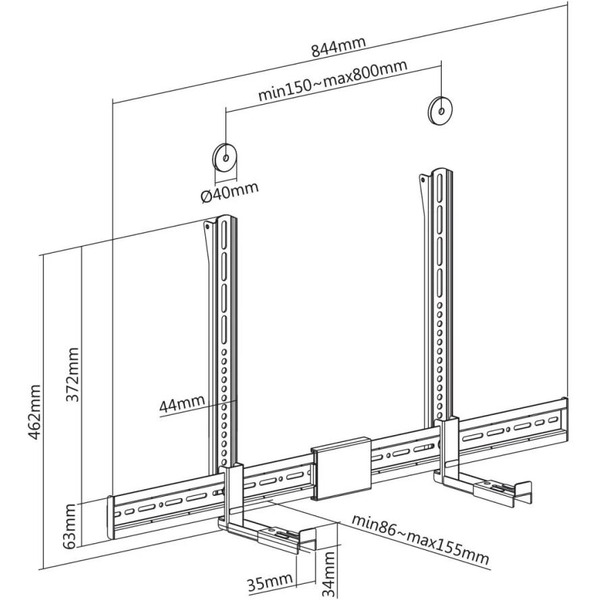 844mm
min150~max800mm
Ø40mm
462mm
372mm
44mm
63mm
min86~max155mm
35mm
34mm