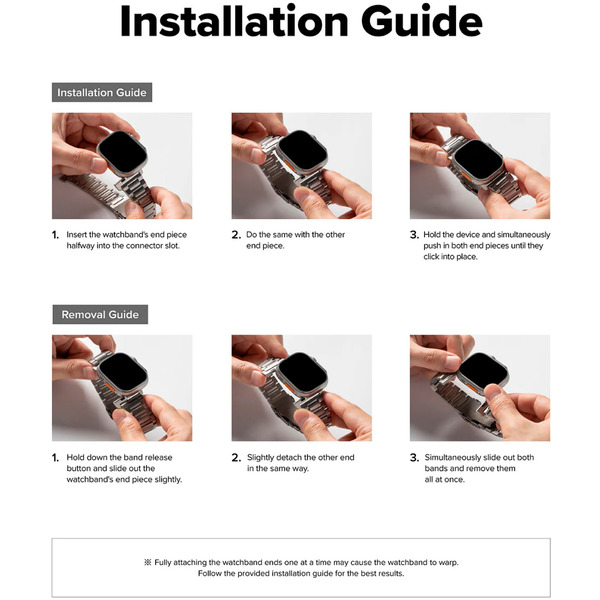 Installation Guide

Installation Guide

1. Insert the watchband's end piece halfway into the connector slot.

2. Do the same with the other end piece.

3. Hold the device and simultaneously push in both end pieces until they click into place.

Removal Guide

1. Hold down the band release button and slide out the watchband's end piece slightly.

2. Slightly detach the other end in the same way.

3. Simultaneously slide out both bands and remove them all at once.

※ Fully attaching the watchband ends one at a time may cause the watchband to warp. Follow the provided installation guide for the best results.