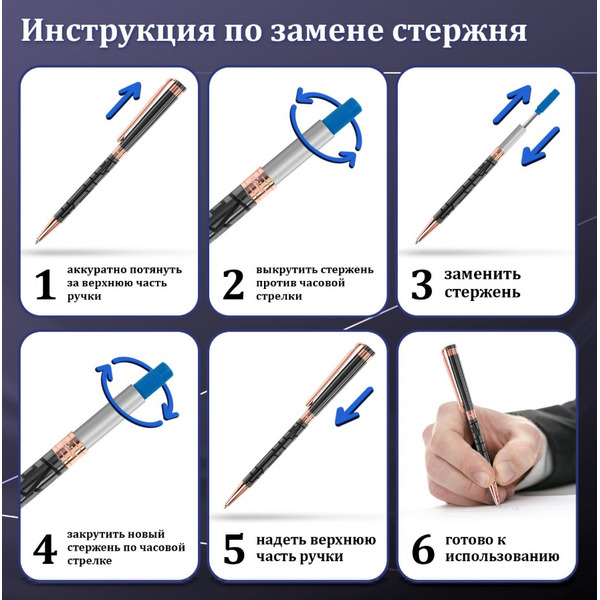 Инструкция по замене стержня

1 аккуратно потянуть за верхнюю часть ручки

2 выкрутить стержень против часовой стрелки

3 заменить стержень

4 закрутить новый стержень по часовой стрелке

5 надеть верхнюю часть ручки

6 готово к использованию