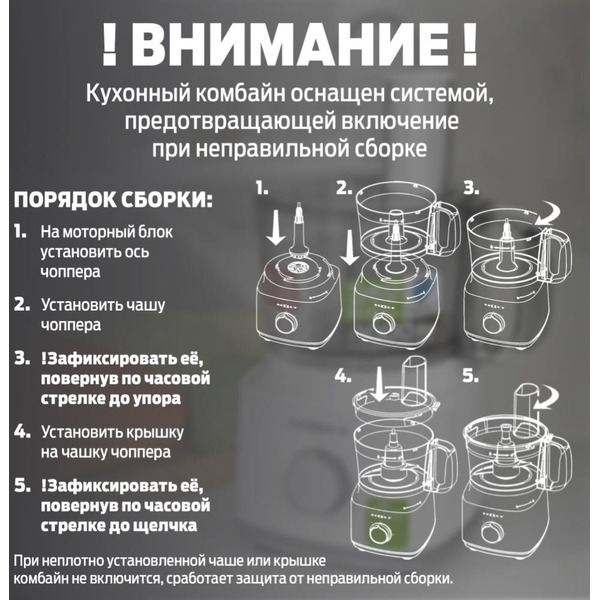 ! ВНИМАНИЕ !

Кухонный комбайн оснащен системой, предотвращающей включение при неправильной сборке

ПОРЯДОК СБОРКИ:

1. На моторный блок установить ось чоппера

2. Установить чашу чоппера

3. !Зафиксировать её, повернув по часовой стрелке до упора

4. Установить крышку на чашку чоппера

5. !Зафиксировать её, повернув по часовой стрелке до щелчка

1.

2.

3.

4.

5.

При неплотно установленной чаше или крышке комбайн не включится, сработает защита от неправильной сборки.