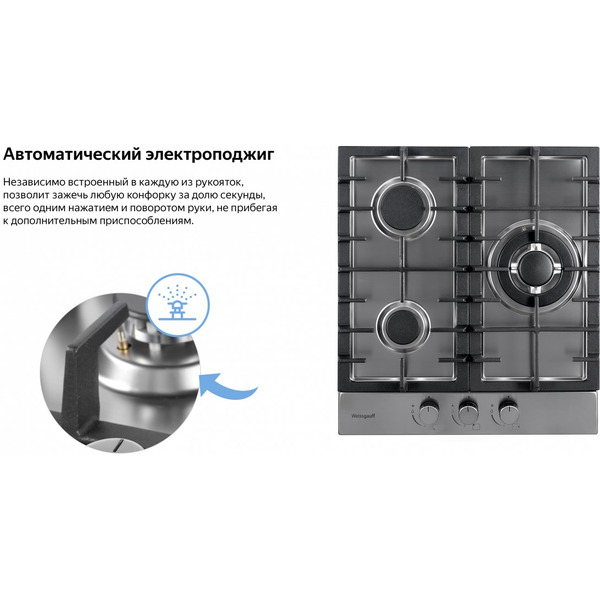 Автоматический электроподжиг

Независимо встроенный в каждую из рукояток, позволит зажечь любую конфорку за долю секунды, всего одним нажатием и поворотом руки, не прибегая к дополнительным приспособлениям.

Weissgauff