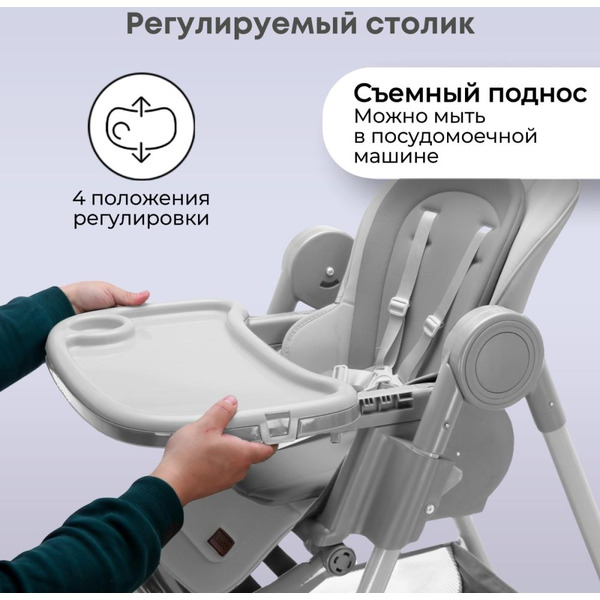 Регулируемый столик

4 положения регулировки

Съемный поднос
Можно мыть в посудомоечной машине