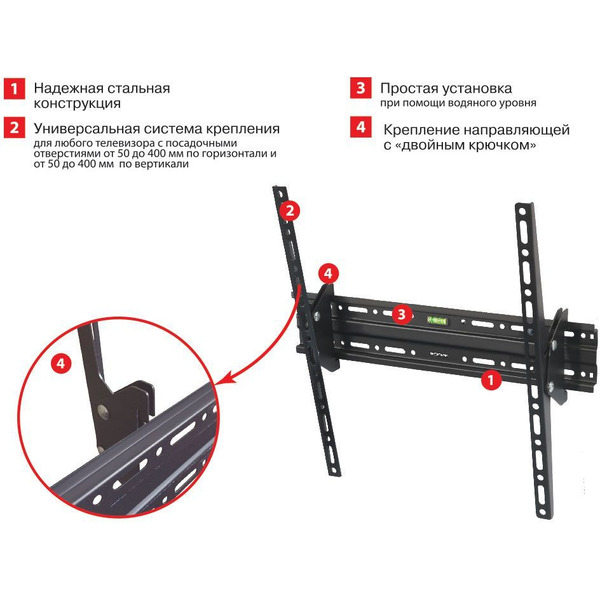 1 Надежная стальная конструкция

2 Универсальная система крепления
для любого телевизора с посадочными отверстиями от 50 до 400 мм по горизонтали и от 50 до 400 мм по вертикали

3 Простая установка
при помощи водяного уровня

4 Крепление направляющей с «двойным крючком»

2

4

3

1

4