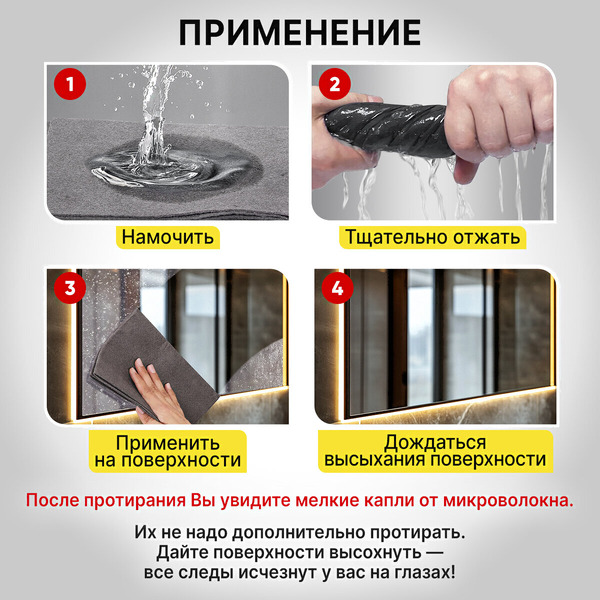 ПРИМЕНЕНИЕ

1

Намочить

2

Тщательно отжать

3

Применить на поверхности

4

Дождаться высыхания поверхности

После протирания Вы увидите мелкие капли от микроволокна.

Их не надо дополнительно протирать. Дайте поверхности высохнуть — все следы исчезнут у вас на глазах!