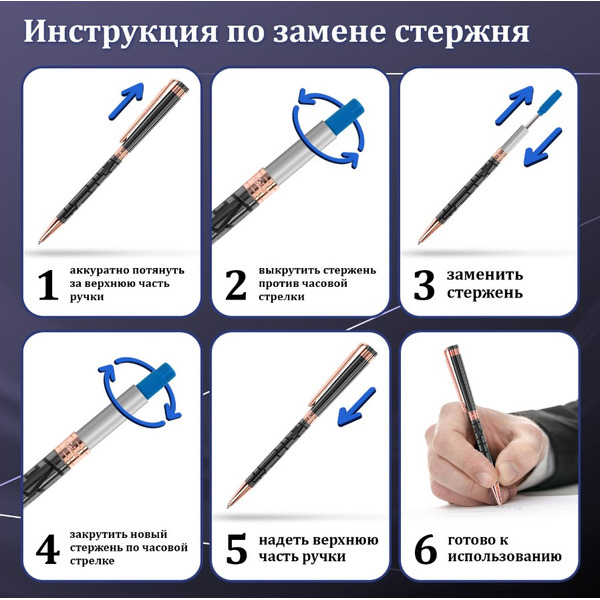 Инструкция по замене стержня

1 аккуратно потянуть за верхнюю часть ручки

2 выкрутить стержень против часовой стрелки

3 заменить стержень

4 закрутить новый стержень по часовой стрелке

5 надеть верхнюю часть ручки

6 готово к использованию