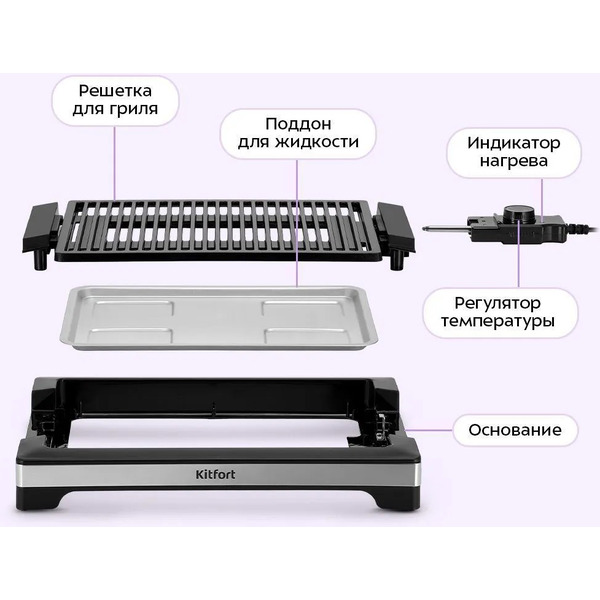 Решетка для гриля

Поддон для жидкости

Индикатор нагрева

Регулятор температуры

Основание

Kitfort