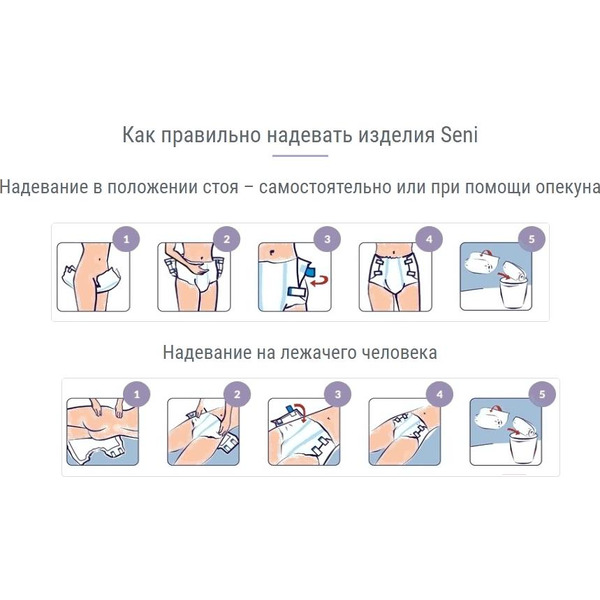 Как правильно надевать изделия Seni

Надевание в положении стоя – самостоятельно или при помощи опекуна

1

2

3

4

5

Надевание на лежачего человека

1

2

3

4

5