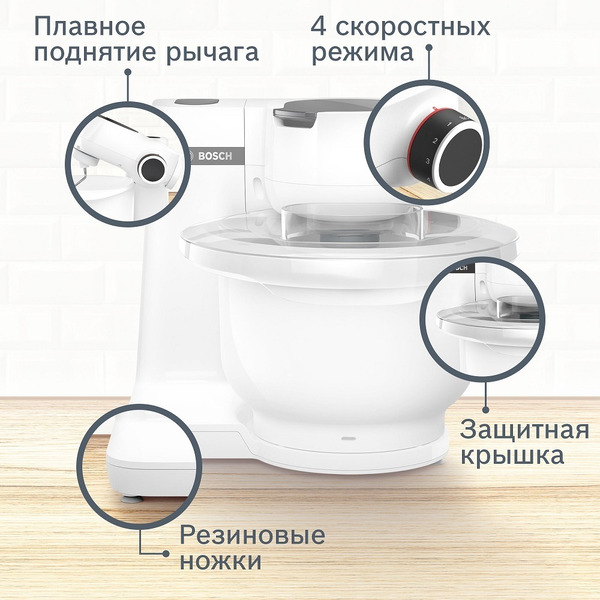 Плавное поднятие рычага

4 скоростных режима

BOSCH

1
2
3

Защитная крышка

Резиновые ножки