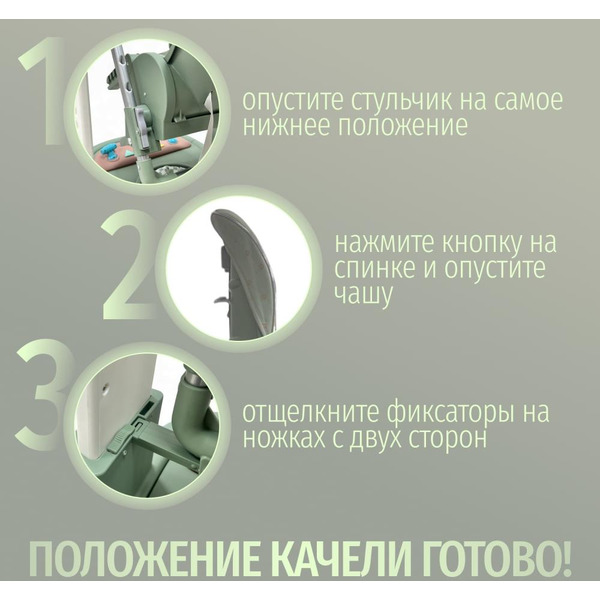 1

опустите стульчик на самое нижнее положение

2

нажмите кнопку на спинке и опустите чашу

3

отщелкните фиксаторы на ножках с двух сторон

ПОЛОЖЕНИЕ КАЧЕЛИ ГОТОВО!