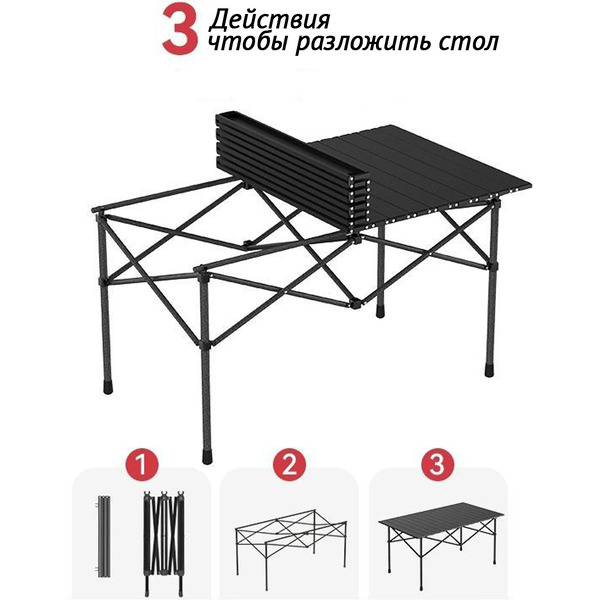 3 Действия чтобы разложить стол

1

2

3