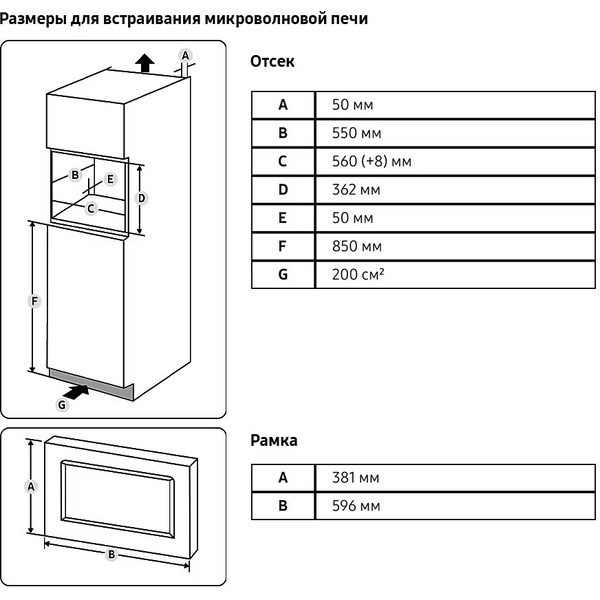 Размеры для встраивания микроволновой печи

A

B

E

D

C

F

G

Отсек

| A | 50 мм |
|---|---|
| B | 550 мм |
| C | 560 (+8) мм |
| D | 362 мм |
| E | 50 мм |
| F | 850 мм |
| G | 200 см² |

A

B

Рамка

| A | 381 мм |
|---|---|
| B | 596 мм |