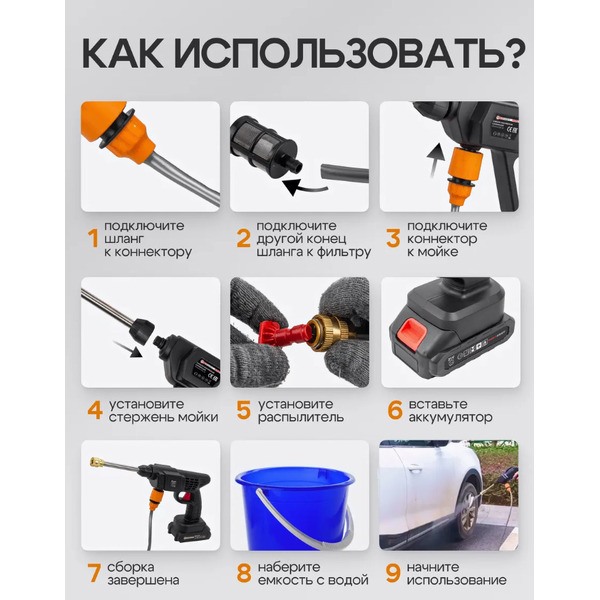 КАК ИСПОЛЬЗОВАТЬ?

1 подключите шланг к коннектору

2 подключите другой конец шланга к фильтру

3 подключите коннектор к мойке

4 установите стержень мойки

5 установите распылитель

6 вставьте аккумулятор

7 сборка завершена

8 наберите емкость с водой

9 начните использование