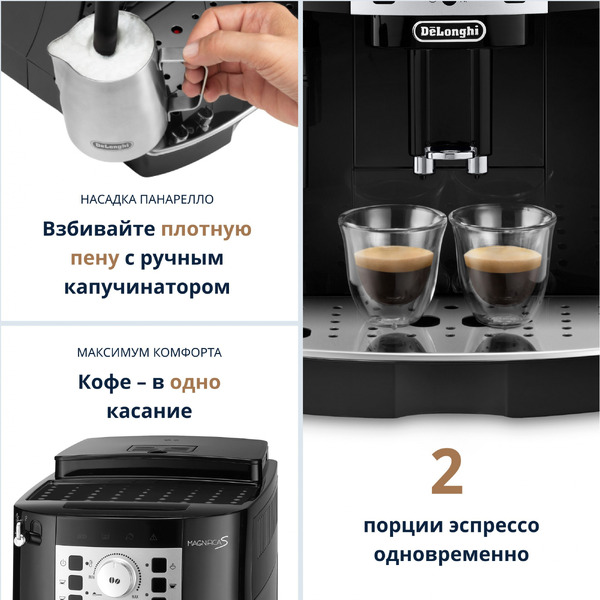 DēLonghi

НАСАДКА ПАНАРЕЛЛО

Взбивайте плотную пену с ручным капучинатором

МАКСИМУМ КОМФОРТА

Кофе – в одно касание

MAGNIFICA S

DēLonghi

2

порции эспрессо одновременно