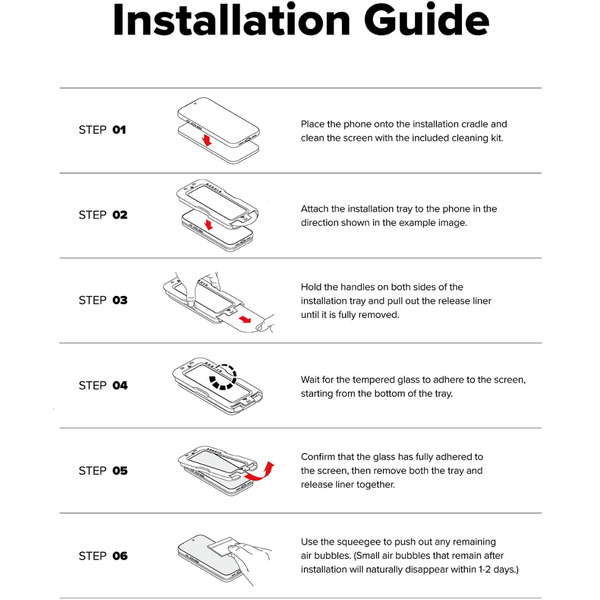 Installation Guide

STEP 01

Place the phone onto the installation cradle and clean the screen with the included cleaning kit.

STEP 02

Attach the installation tray to the phone in the direction shown in the example image.

STEP 03

Hold the handles on both sides of the installation tray and pull out the release liner until it is fully removed.

STEP 04

Wait for the tempered glass to adhere to the screen, starting from the bottom of the tray.

STEP 05

Confirm that the glass has fully adhered to the screen, then remove both the tray and release liner together.

STEP 06

Use the squeegee to push out any remaining air bubbles. (Small air bubbles that remain after installation will naturally disappear within 1-2 days.)