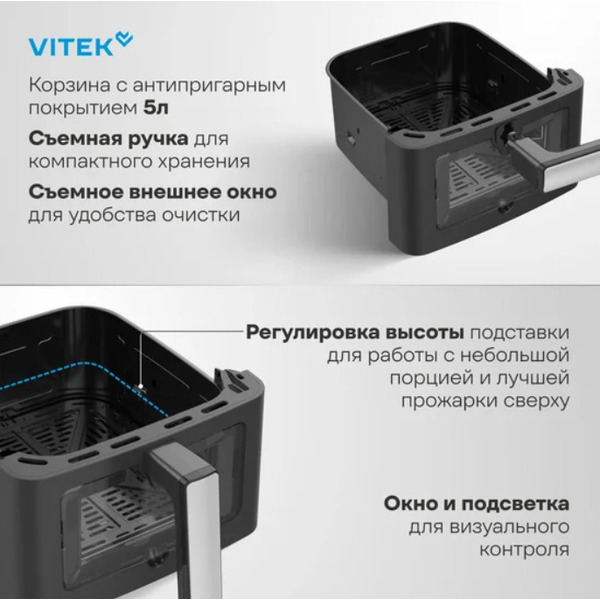 VITEK

Корзина с антипригарным покрытием 5л

Съемная ручка для компактного хранения

Съемное внешнее окно для удобства очистки

Регулировка высоты подставки для работы с небольшой порцией и лучшей прожарки сверху

Окно и подсветка для визуального контроля