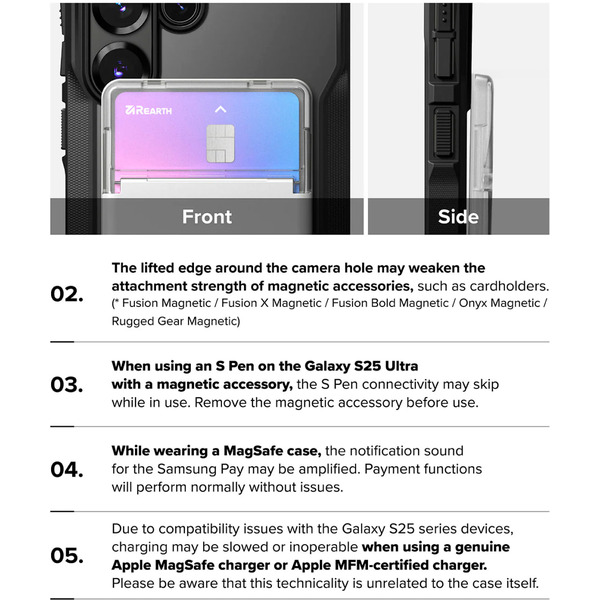 REARTH

Front

Side

02.

The lifted edge around the camera hole may weaken the attachment strength of magnetic accessories, such as cardholders. (* Fusion Magnetic / Fusion X Magnetic / Fusion Bold Magnetic / Onyx Magnetic / Rugged Gear Magnetic)

03.

When using an S Pen on the Galaxy S25 Ultra with a magnetic accessory, the S Pen connectivity may skip while in use. Remove the magnetic accessory before use.

04.

While wearing a MagSafe case, the notification sound for the Samsung Pay may be amplified. Payment functions will perform normally without issues.

05.

Due to compatibility issues with the Galaxy S25 series devices, charging may be slowed or inoperable when using a genuine Apple MagSafe charger or Apple MFM-certified charger. Please be aware that this technicality is unrelated to the case itself.