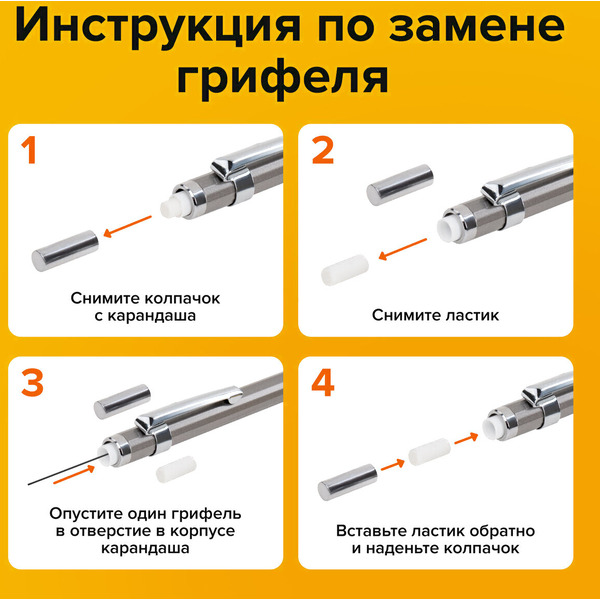 Инструкция по замене грифеля

1

Снимите колпачок с карандаша

2

Снимите ластик

3

Опустите один грифель в отверстие в корпусе карандаша

4

Вставьте ластик обратно и наденьте колпачок