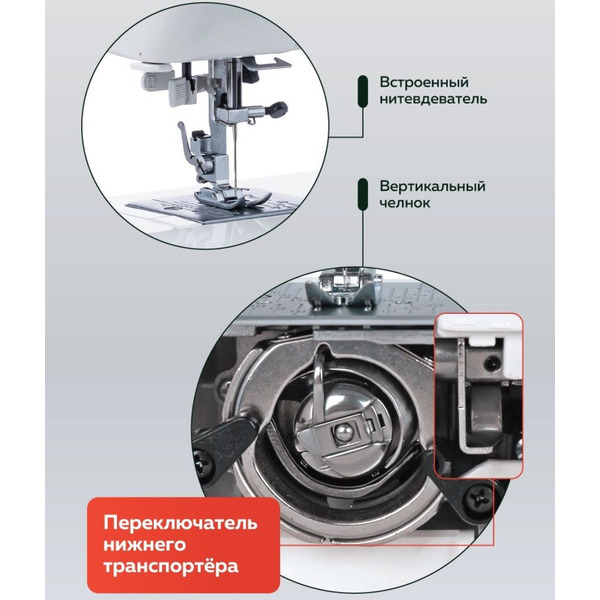 Встроенный нитевдеватель

Вертикальный челнок

Переключатель нижнего транспортёра