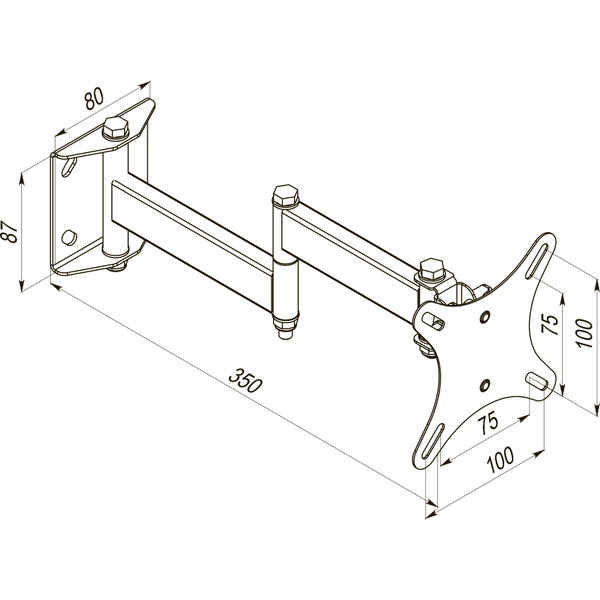 80

87

350

75

100

75

100