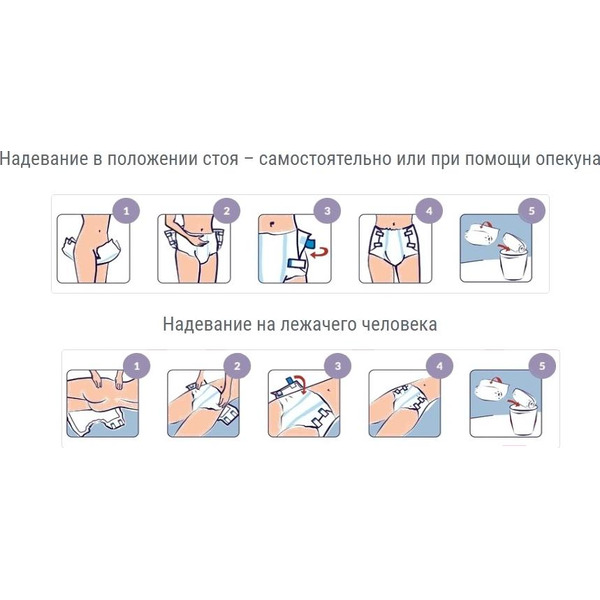 Надевание в положении стоя – самостоятельно или при помощи опекуна

1 2 3 4 5

Надевание на лежачего человека

1 2 3 4 5