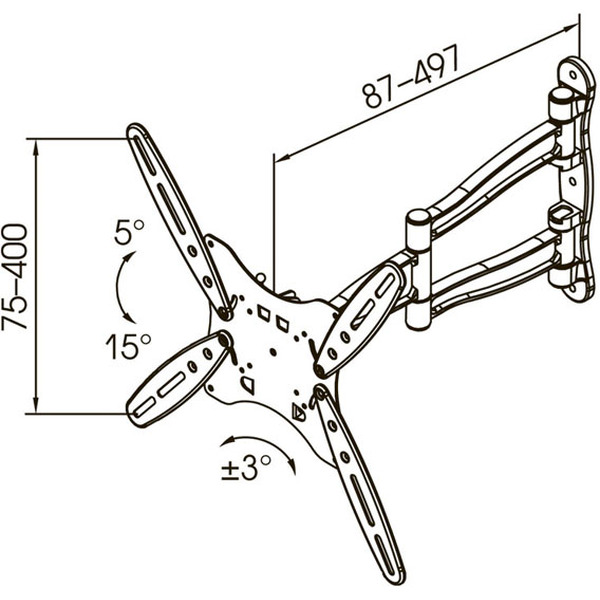 87–497

75–400

5°

15°

±3°