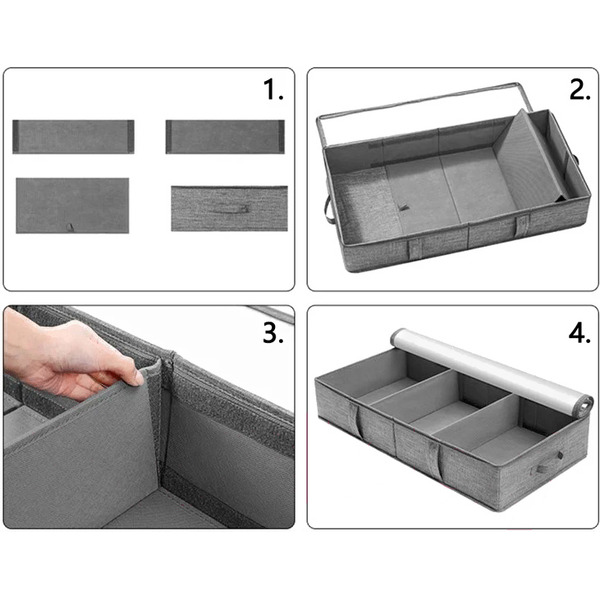 1.

2.

3.

4.