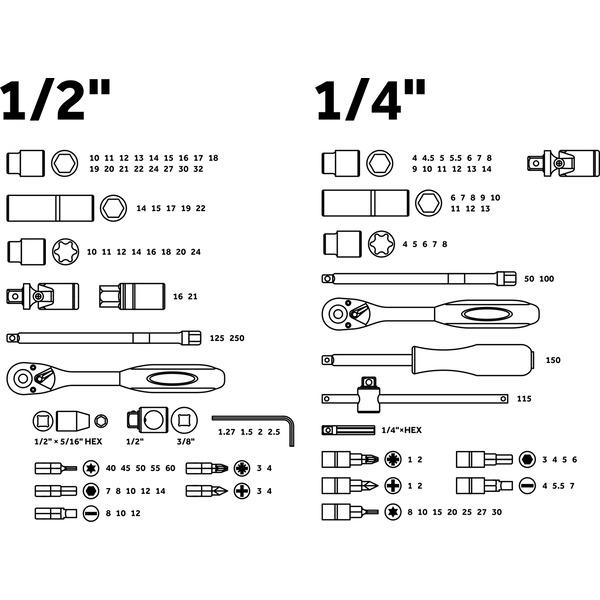 1/2"

10 11 12 13 14 15 16 17 18
19 20 21 22 24 27 30 32

14 15 17 19 22

10 11 12 14 16 18 20 24

16 21

125 250

1/2" × 5/16" HEX

1/2"

3/8"

1.27 1.5 2 2.5

40 45 50 55 60

3 4

7 8 10 12 14

3 4

8 10 12

1/4"

4 4.5 5 5.5 6 7 8
9 10 11 12 13 14

6 7 8 9 10
11 12 13

4 5 6 7 8

50 100

150

115

1/4"×HEX

1 2

3 4 5 6

1 2

4 5.5 7

8 10 15 20 25 27 30