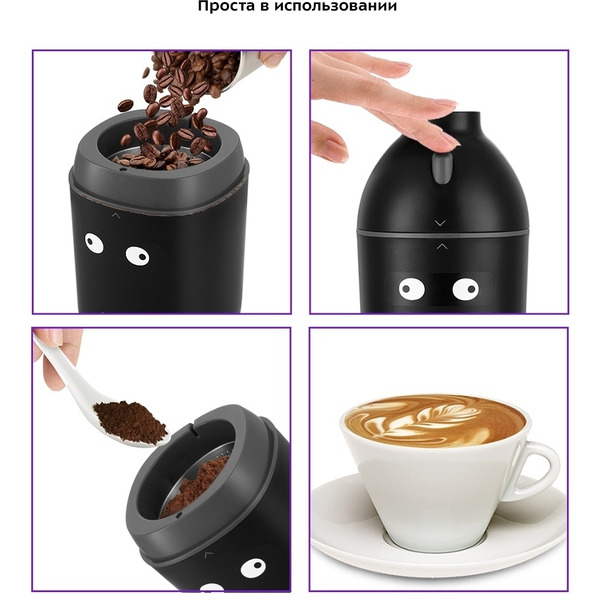 Проста в использовании