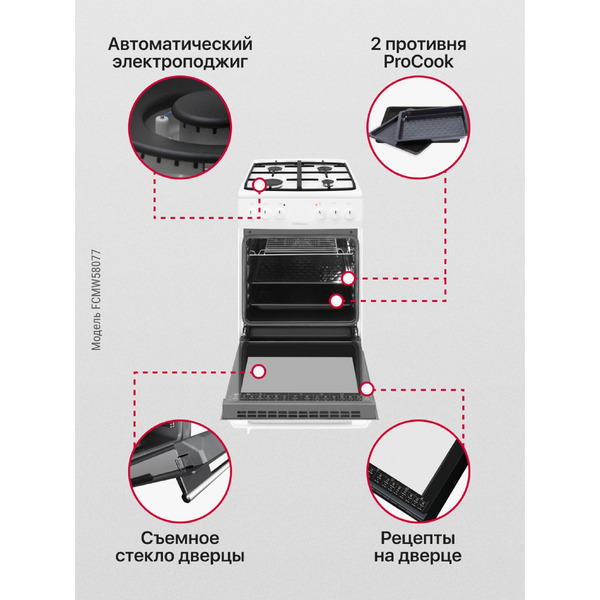 Автоматический электроподжиг

2 противня ProCook

Модель FCMW58077

Съемное стекло дверцы

Рецепты на дверце