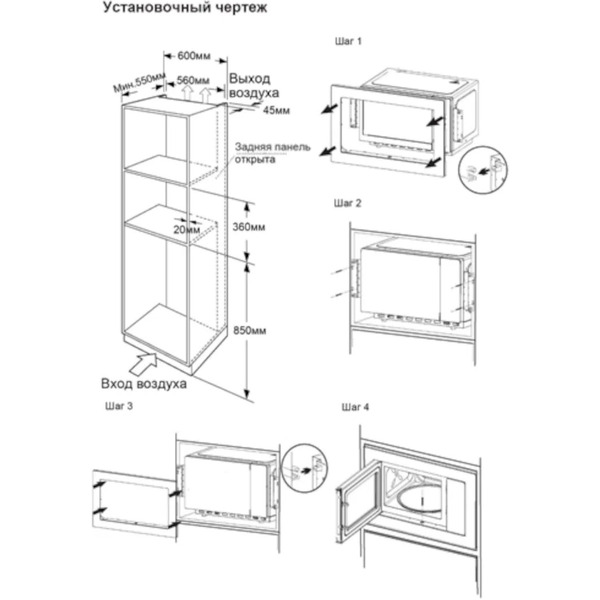 Установочный чертеж

600мм
Мин.550мм
560мм
Выход воздуха
45мм
Задняя панель открыта
20мм
360мм
850мм
Вход воздуха

Шаг 1

Шаг 2

Шаг 3

Шаг 4