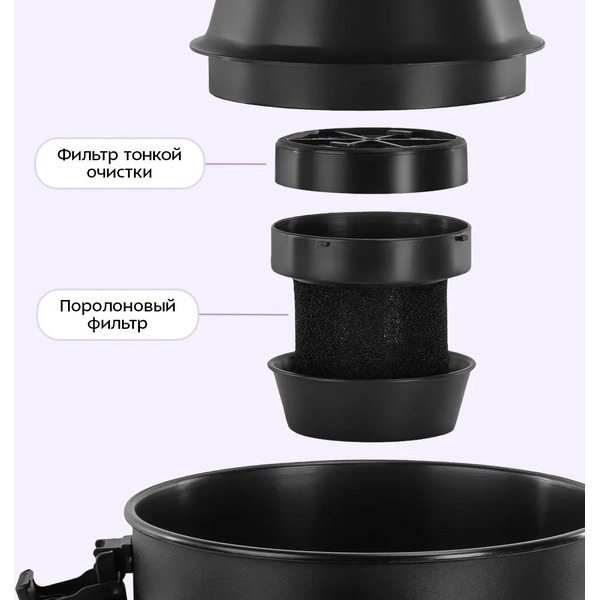 Фильтр тонкой очистки

Поролоновый фильтр