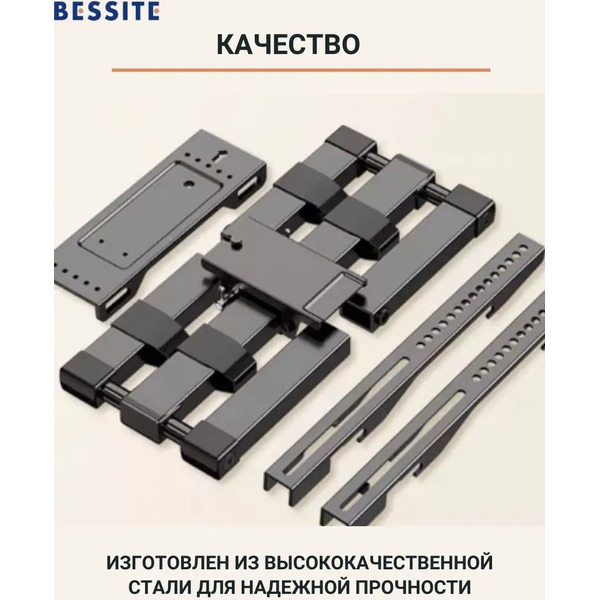 BESSITE

КАЧЕСТВО

ИЗГОТОВЛЕН ИЗ ВЫСОКОКАЧЕСТВЕННОЙ СТАЛИ ДЛЯ НАДЕЖНОЙ ПРОЧНОСТИ