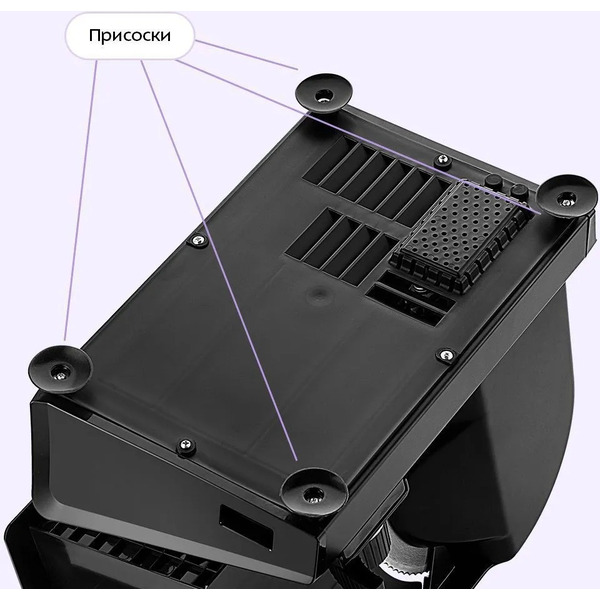 Присоски