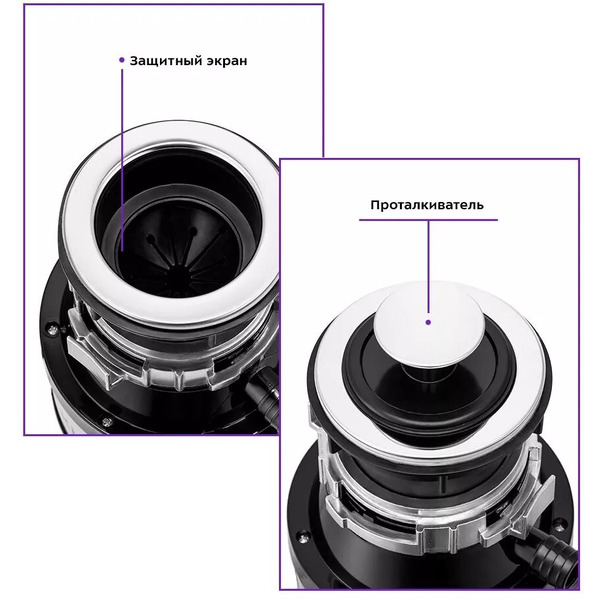 Защитный экран

Проталкиватель