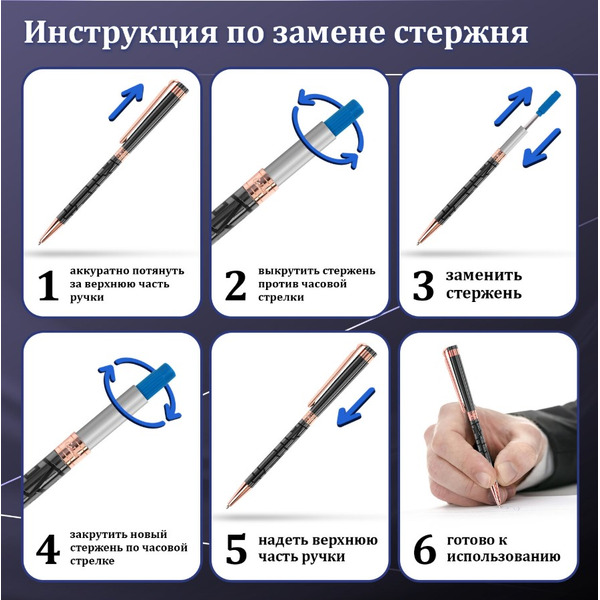 Инструкция по замене стержня

1 аккуратно потянуть за верхнюю часть ручки

2 выкрутить стержень против часовой стрелки

3 заменить стержень

4 закрутить новый стержень по часовой стрелке

5 надеть верхнюю часть ручки

6 готово к использованию