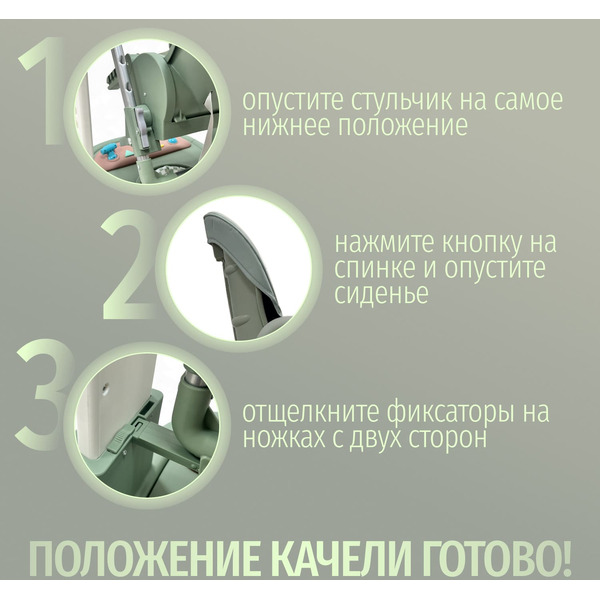 1

опустите стульчик на самое нижнее положение

2

нажмите кнопку на спинке и опустите сиденье

3

отщелкните фиксаторы на ножках с двух сторон

ПОЛОЖЕНИЕ КАЧЕЛИ ГОТОВО!