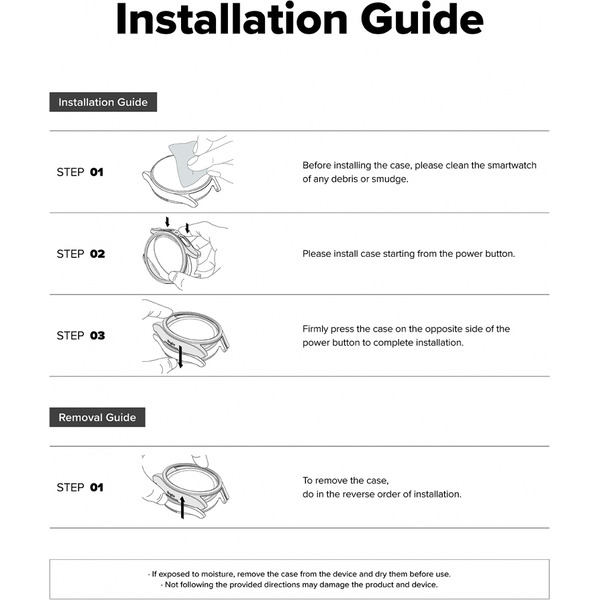 Installation Guide

Installation Guide

STEP 01

Before installing the case, please clean the smartwatch of any debris or smudge.

STEP 02

Please install case starting from the power button.

STEP 03

Firmly press the case on the opposite side of the power button to complete installation.

Removal Guide

STEP 01

To remove the case,
do in the reverse order of installation.

- If exposed to moisture, remove the case from the device and dry them before use.
- Not following the provided directions may damage the product and device.