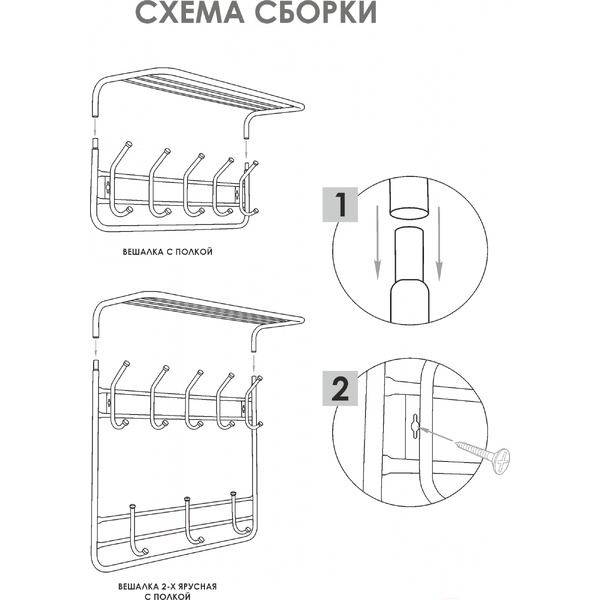 СХЕМА СБОРКИ

ВЕШАЛКА С ПОЛКОЙ

1

2

ВЕШАЛКА 2-Х ЯРУСНАЯ С ПОЛКОЙ